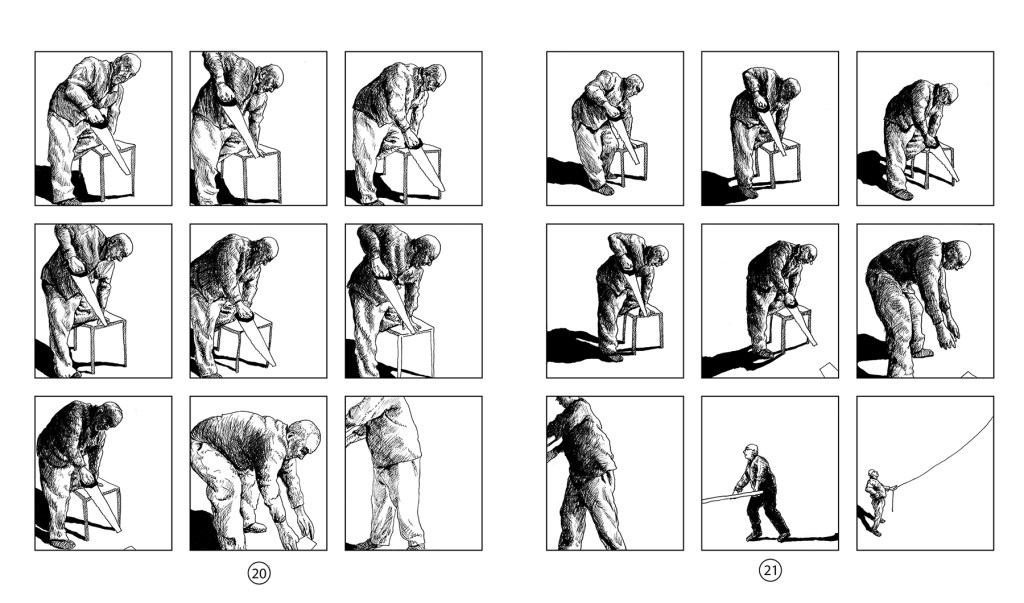 20

21